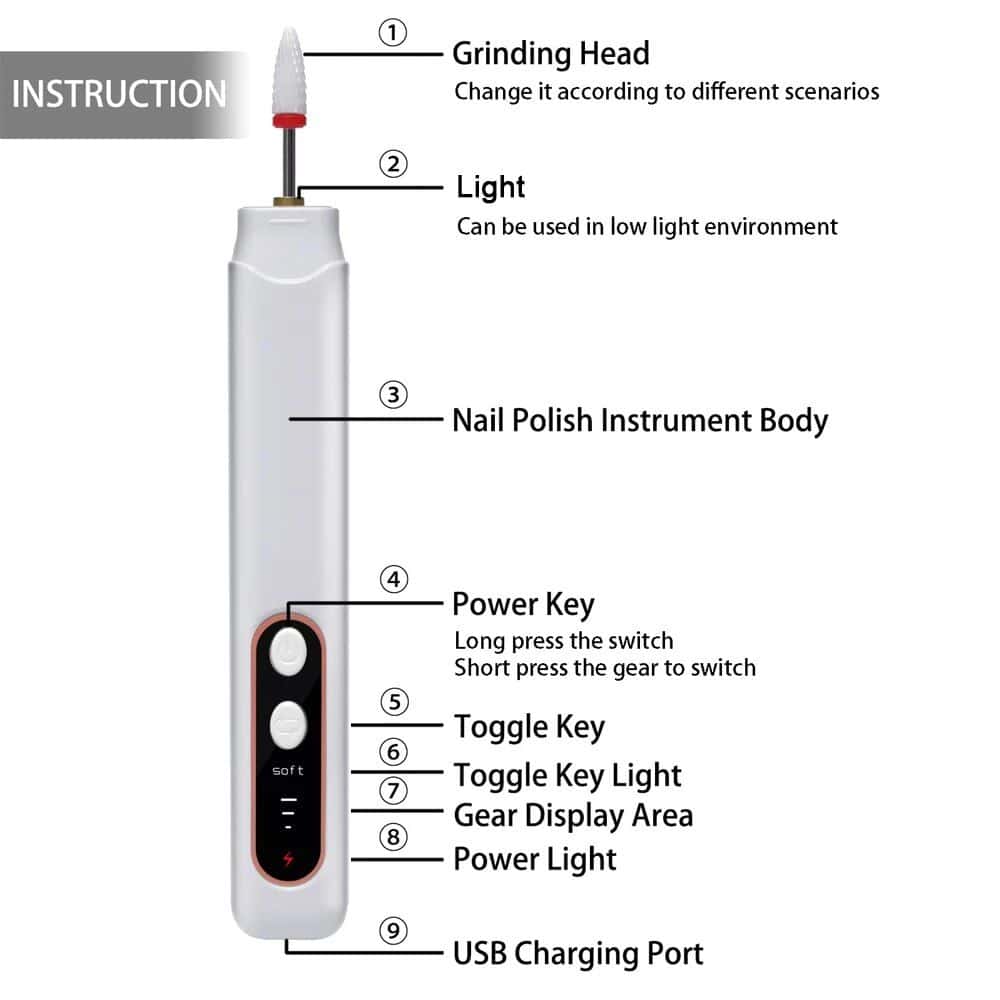 INSTRUCTION

① Grinding Head
Change it according to different scenarios

② Light
Can be used in low light environment

③ Nail Polish Instrument Body

④ Power Key
Long press the switch
Short press the gear to switch

⑤ Toggle Key

⑥ Toggle Key Light

⑦ Gear Display Area

⑧ Power Light

⑨ USB Charging Port

soft