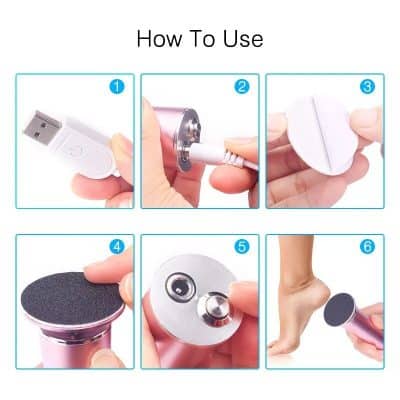 How To Use

1

2

3

4

5

6