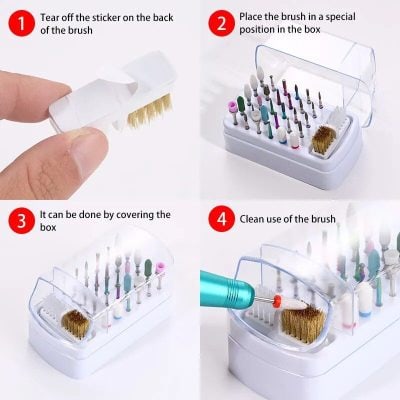 1 Tear off the sticker on the back of the brush

2 Place the brush in a special position in the box

3 It can be done by covering the box

4 Clean use of the brush