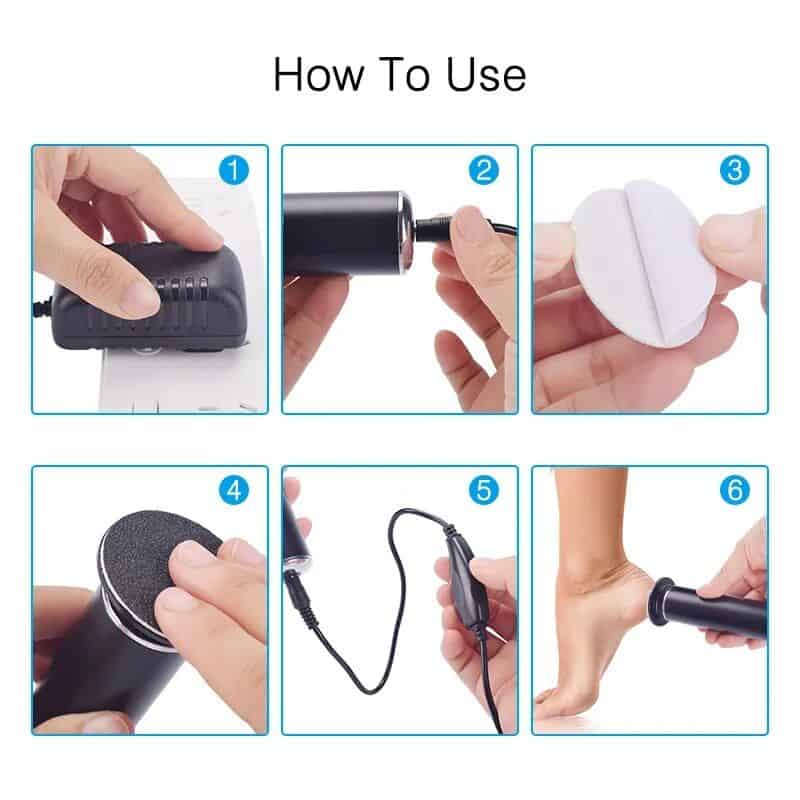 How To Use

1

2

3

4

5

6