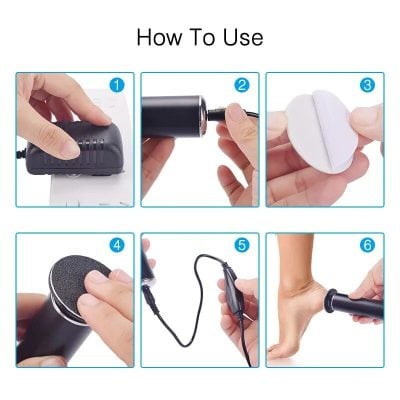 How To Use

1

2

3

4

5

6