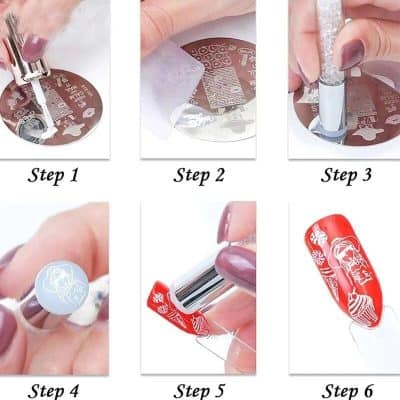 Step 1

Step 2

Step 3

Step 4

Step 5

Step 6