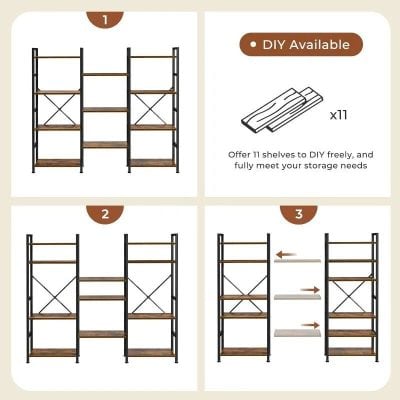 1

• DIY Available

x11

Offer 11 shelves to DIY freely, and fully meet your storage needs

2

3