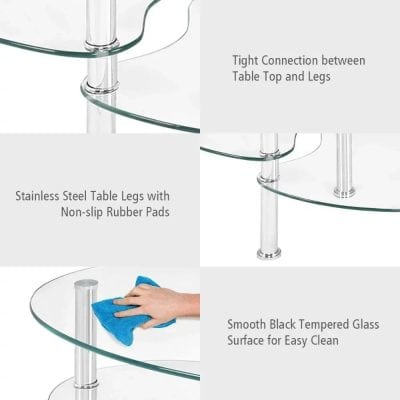 Tight Connection between Table Top and Legs

Stainless Steel Table Legs with Non-slip Rubber Pads

Smooth Black Tempered Glass Surface for Easy Clean