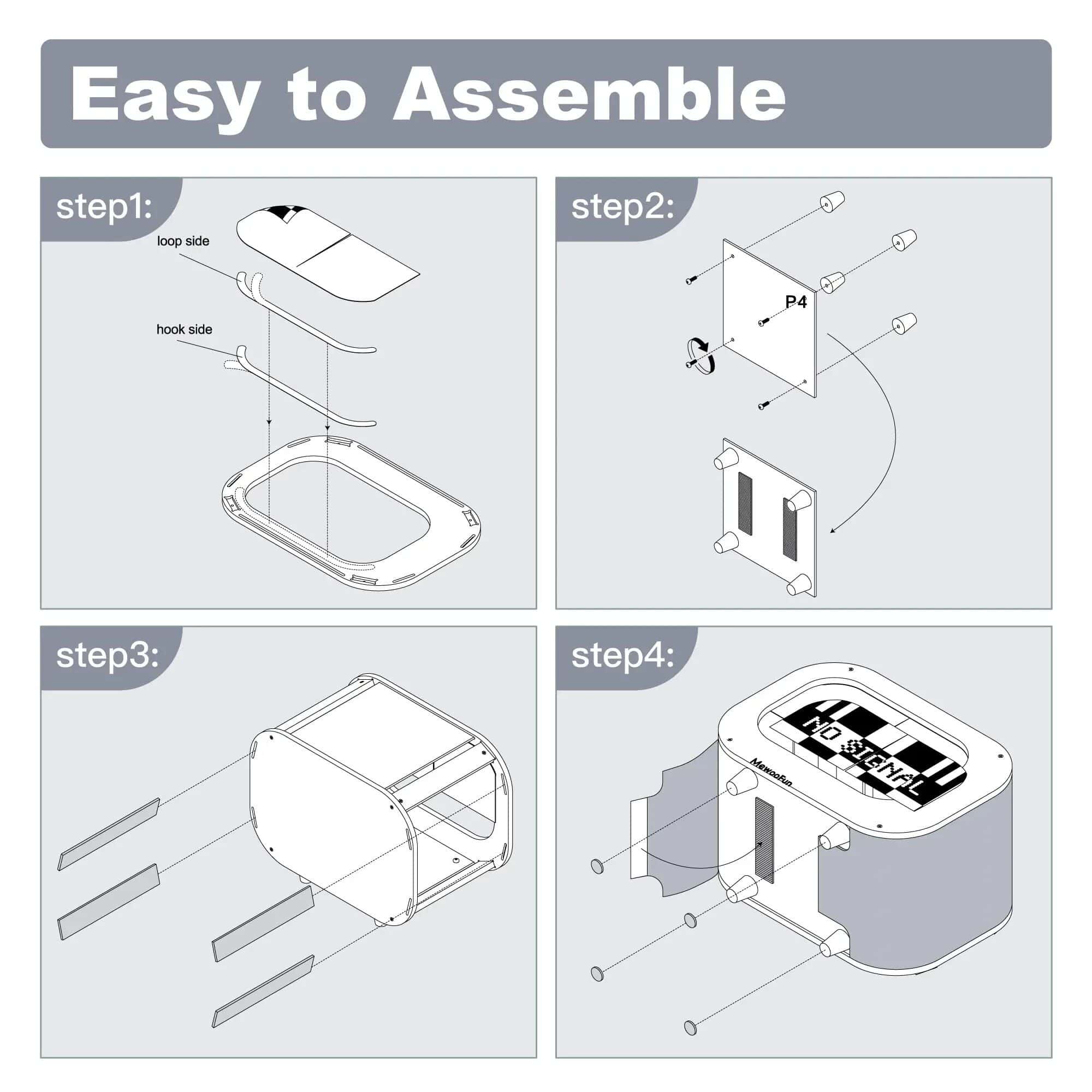 Easy to Assemble

step1:

loop side

hook side

step2:

P4

step3:

step4:

MewooFun

NO SIGNAL