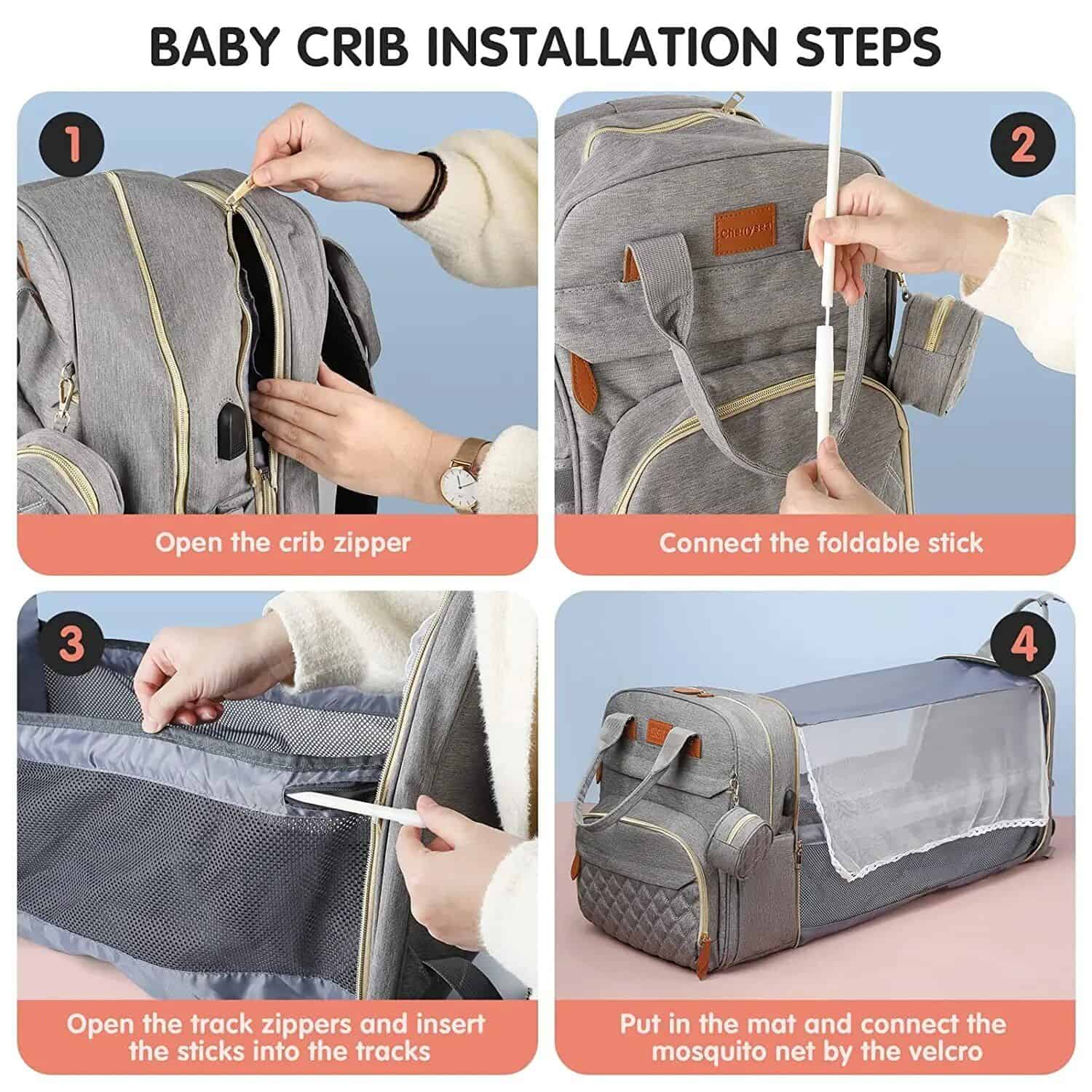 BABY CRIB INSTALLATION STEPS

1

Open the crib zipper

2

Cherrysea

Connect the foldable stick

3

Open the track zippers and insert the sticks into the tracks

4

Put in the mat and connect the mosquito net by the velcro