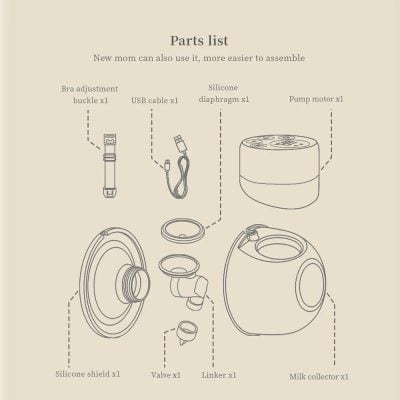 Parts list

New mom can also use it, more easier to assemble

Bra adjustment buckle x1

USB cable x1

Silicone diaphragm x1

Pump motor x1

Silicone shield x1

Valve x1

Linker x1

Milk collector x1