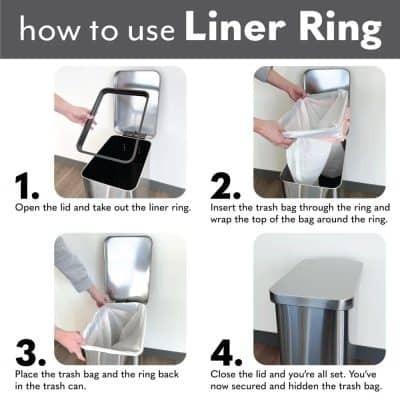 how to use Liner Ring

1.
Open the lid and take out the liner ring.

2.
Insert the trash bag through the ring and wrap the top of the bag around the ring.

3.
Place the trash bag and the ring back in the trash can.

4.
Close the lid and you're all set. You've now secured and hidden the trash bag.