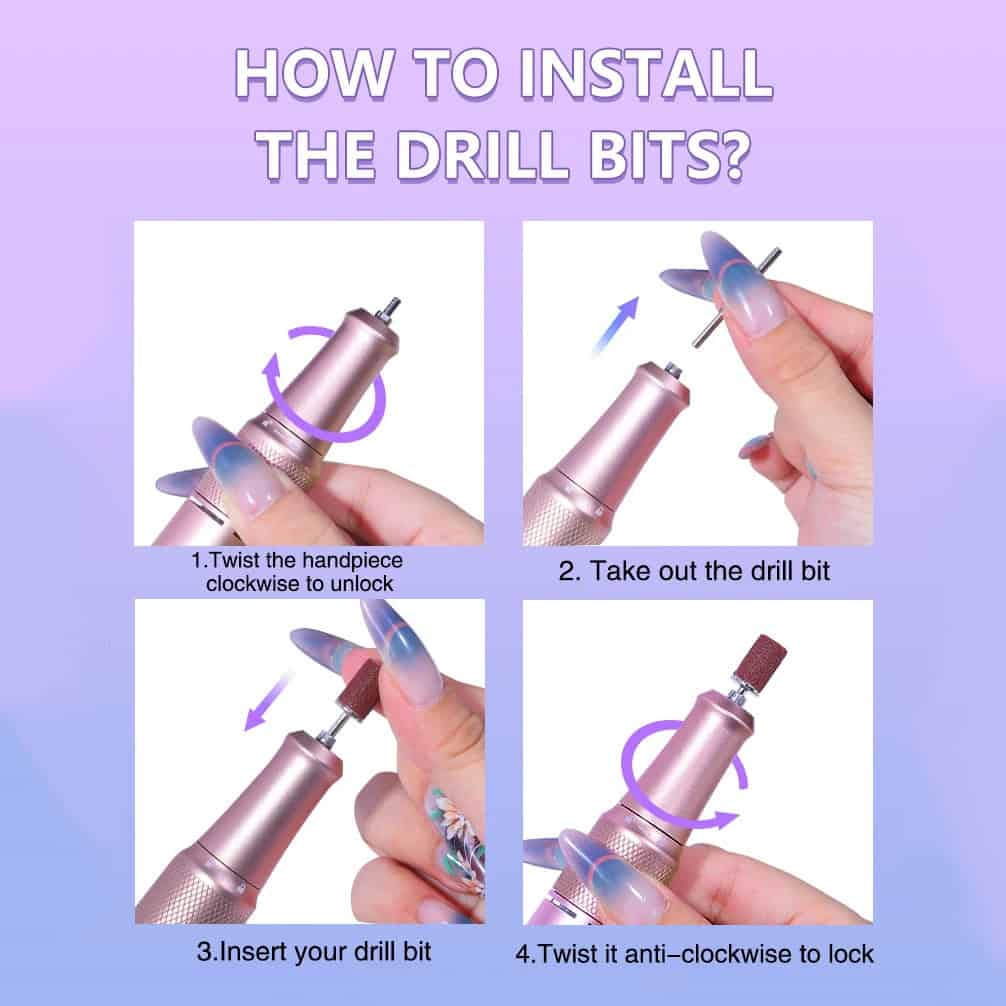 HOW TO INSTALL THE DRILL BITS?

1.Twist the handpiece clockwise to unlock

2. Take out the drill bit

3.Insert your drill bit

4.Twist it anti-clockwise to lock