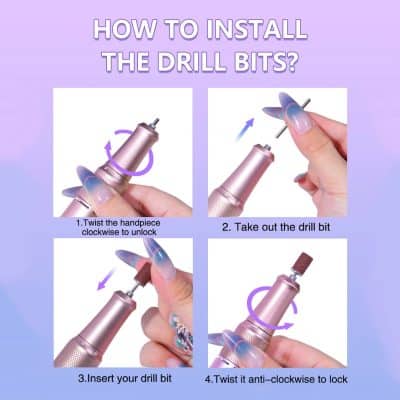 HOW TO INSTALL THE DRILL BITS?

1.Twist the handpiece clockwise to unlock

2. Take out the drill bit

3.Insert your drill bit

4.Twist it anti-clockwise to lock