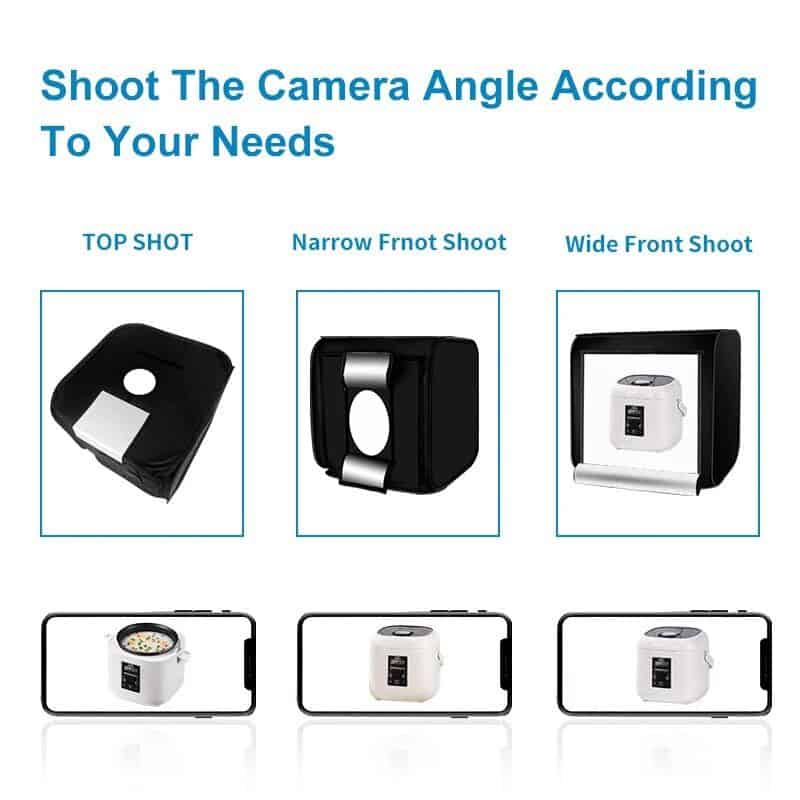 Shoot The Camera Angle According To Your Needs

TOP SHOT

Narrow Frnot Shoot

Wide Front Shoot