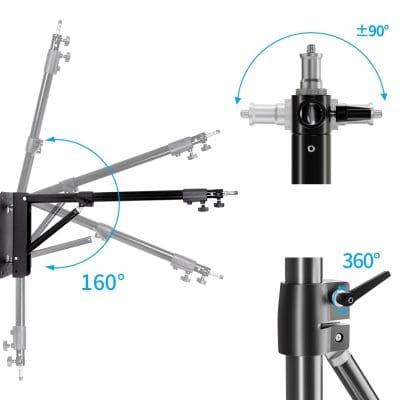 ±90°

160°

360°