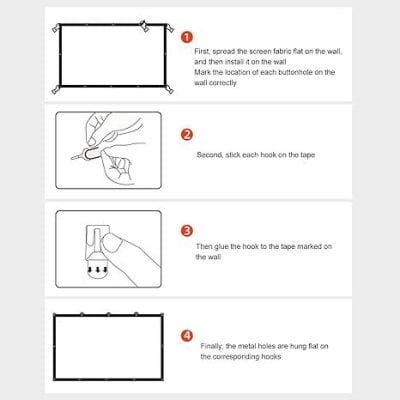 1

First, spread the screen fabric flat on the wall, and then install it on the wall
Mark the location of each buttonhole on the wall correctly

2

Second, stick each hook on the tape

3

Then glue the hook to the tape marked on the wall

4

Finally, the metal holes are hung flat on the corresponding hooks