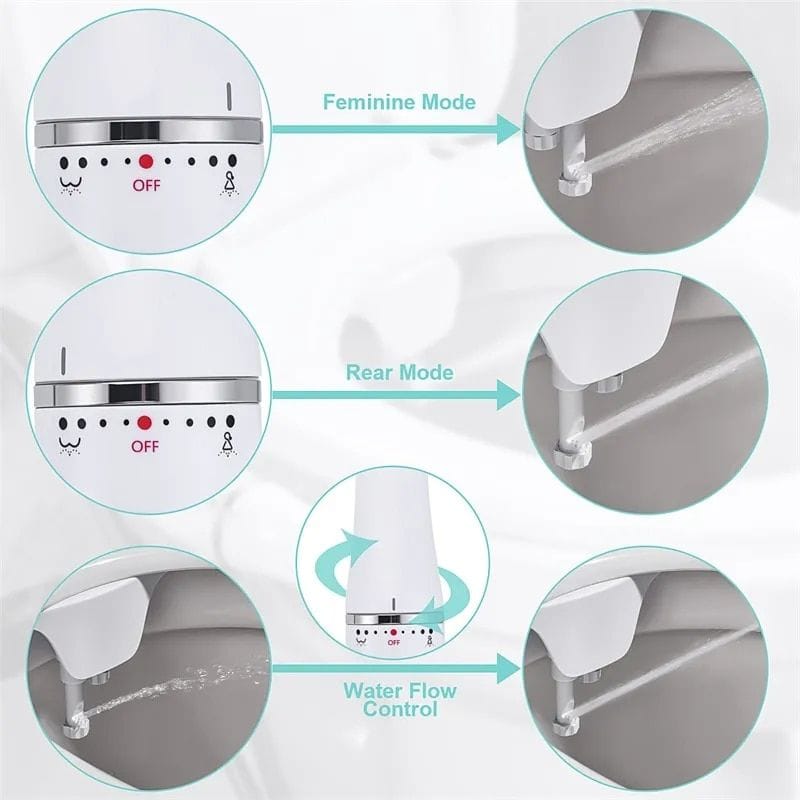 OFF

Feminine Mode

OFF

Rear Mode

OFF

Water Flow Control