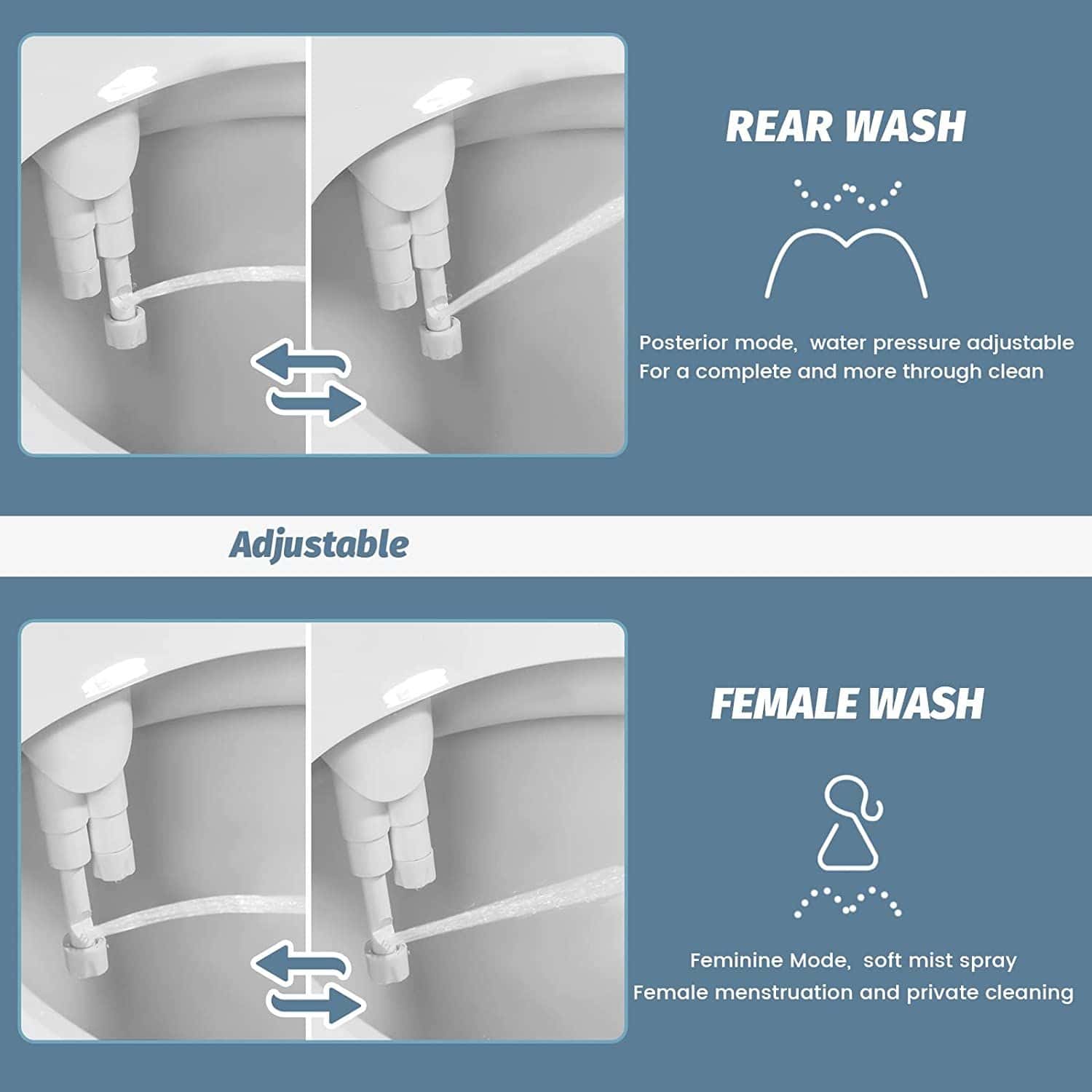 REAR WASH

Posterior mode, water pressure adjustable
For a complete and more through clean

Adjustable

FEMALE WASH

Feminine Mode, soft mist spray
Female menstruation and private cleaning