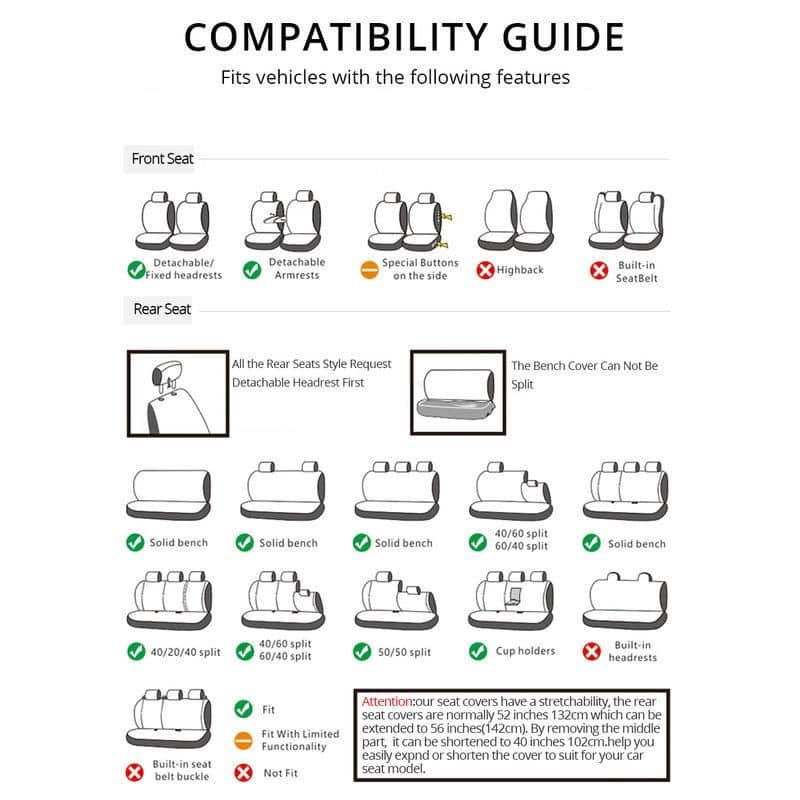 COMPATIBILITY GUIDE

Fits vehicles with the following features

Front Seat

Detachable/ Fixed headrests

Detachable Armrests

Special Buttons on the side

Highback

Built-in SeatBelt

Rear Seat

All the Rear Seats Style Request Detachable Headrest First

The Bench Cover Can Not Be Split

Solid bench

Solid bench

Solid bench

40/60 split 60/40 split

Solid bench

40/20/40 split

40/60 split 60/40 split

50/50 split

Cup holders

Built-in headrests

Built-in seat belt buckle

Fit

Fit With Limited Functionality

Not Fit

Attention:our seat covers have a stretchability, the rear seat covers are normally 52 inches 132cm which can be extended to 56 inches(142cm). By removing the middle part, it can be shortened to 40 inches 102cm.help you easily expnd or shorten the cover to suit for your car seat model.