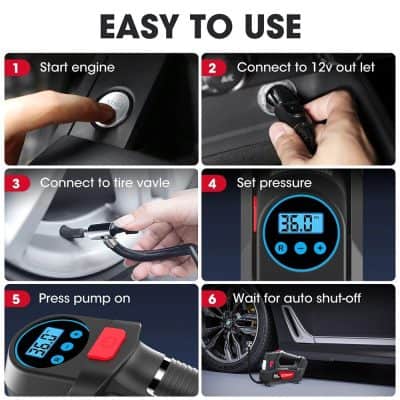 EASY TO USE

1 Start engine

2 Connect to 12v out let

3 Connect to tire vavle

4 Set pressure

36.0

R − +

5 Press pump on

36.0

6 Wait for auto shut-off