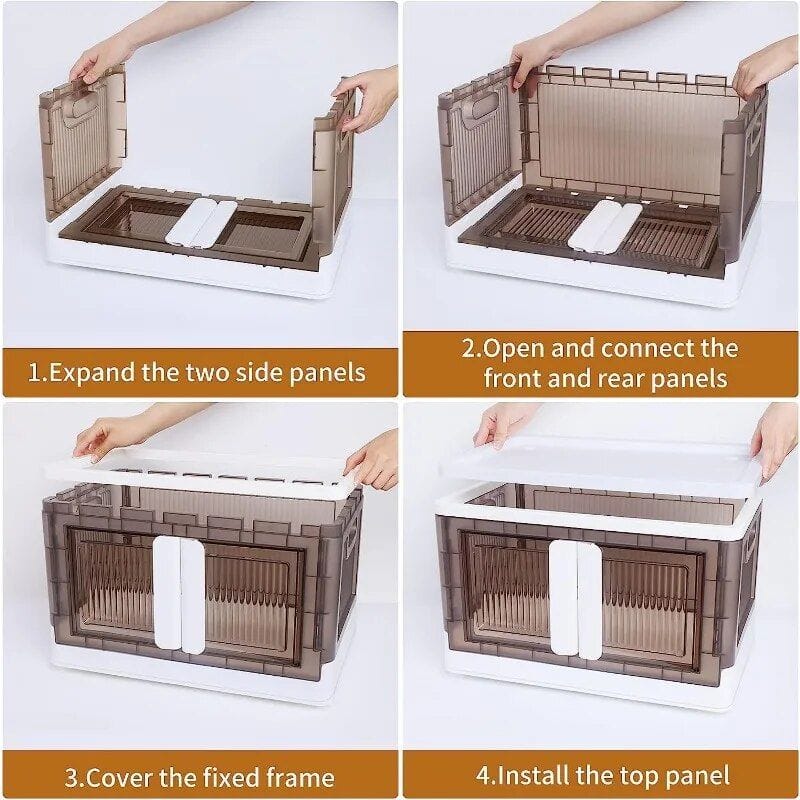 1.Expand the two side panels

2.Open and connect the front and rear panels

3.Cover the fixed frame

4.Install the top panel