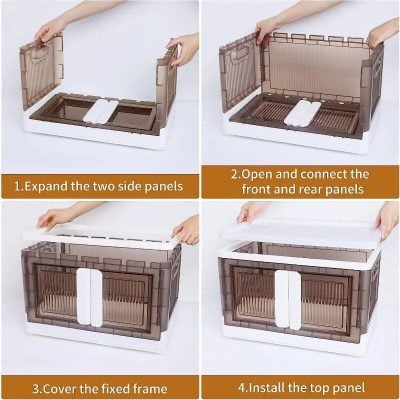 1.Expand the two side panels

2.Open and connect the front and rear panels

3.Cover the fixed frame

4.Install the top panel