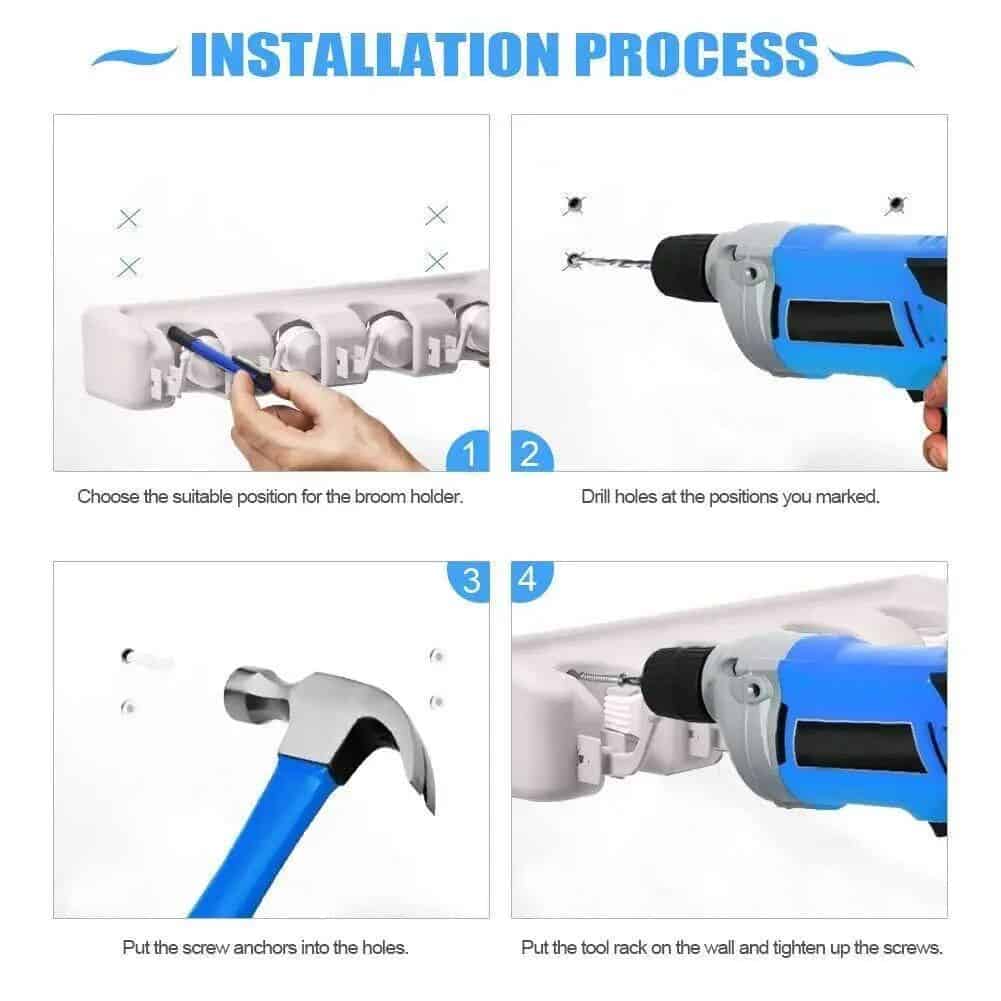 INSTALLATION PROCESS

1

Choose the suitable position for the broom holder.

2

Drill holes at the positions you marked.

3

Put the screw anchors into the holes.

4

Put the tool rack on the wall and tighten up the screws.