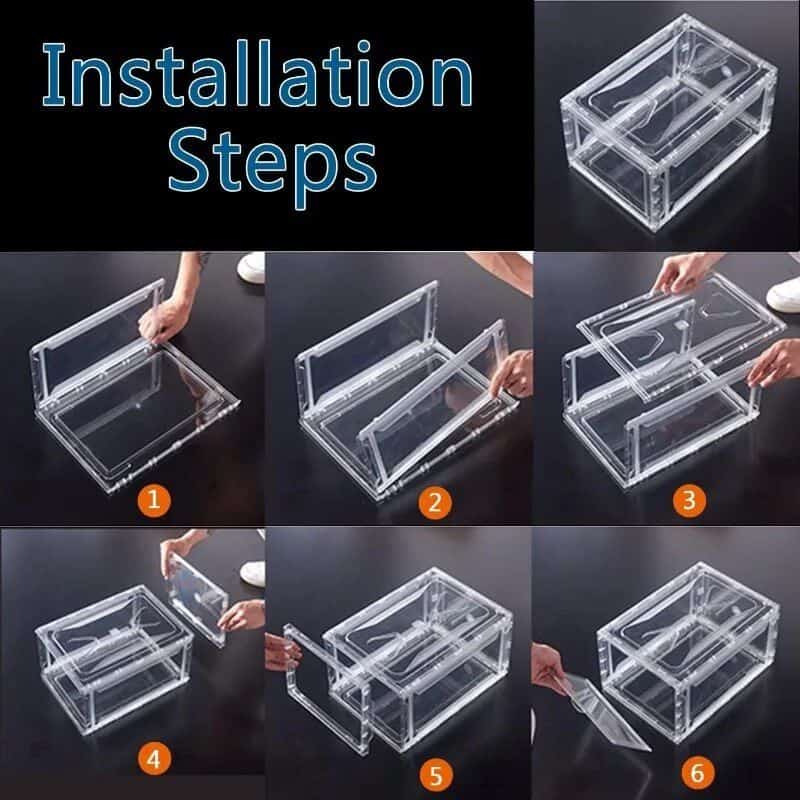 Installation Steps

1

2

3

4

5

6