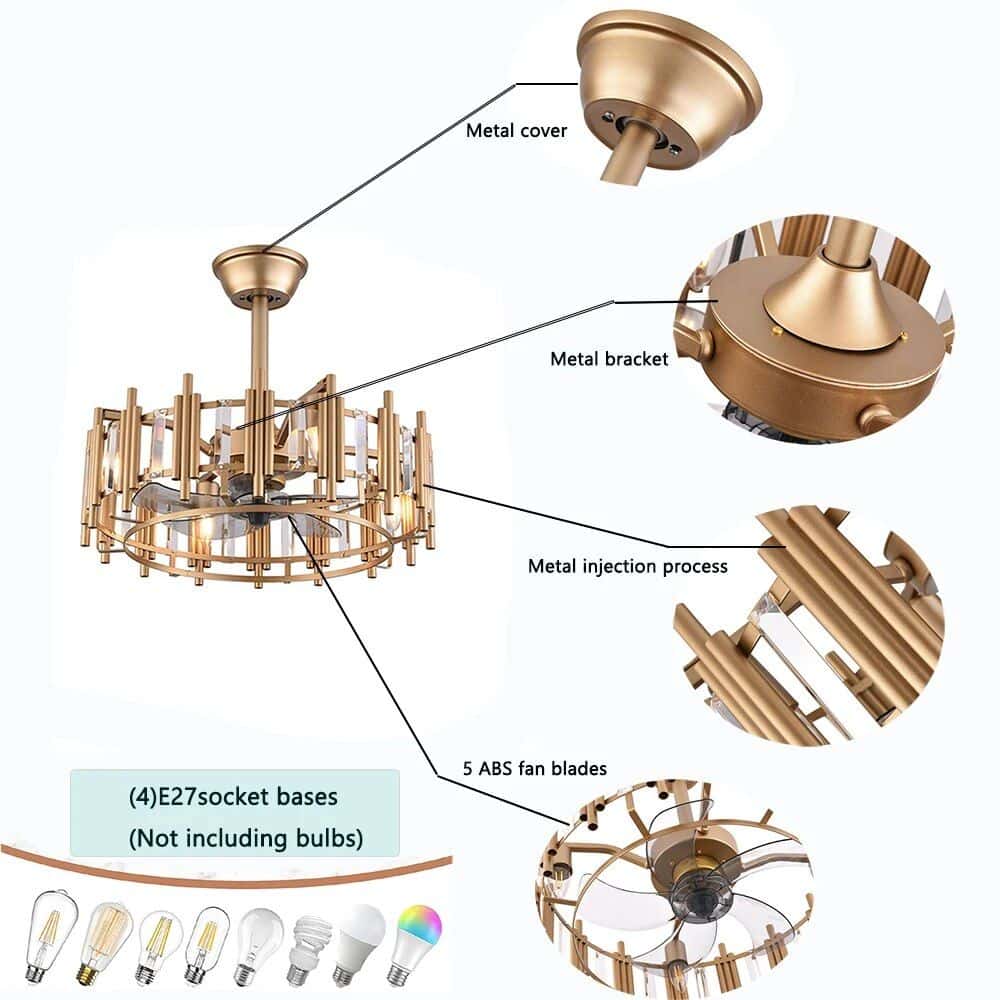 Metal cover

Metal bracket

Metal injection process

5 ABS fan blades

(4)E27socket bases
(Not including bulbs)