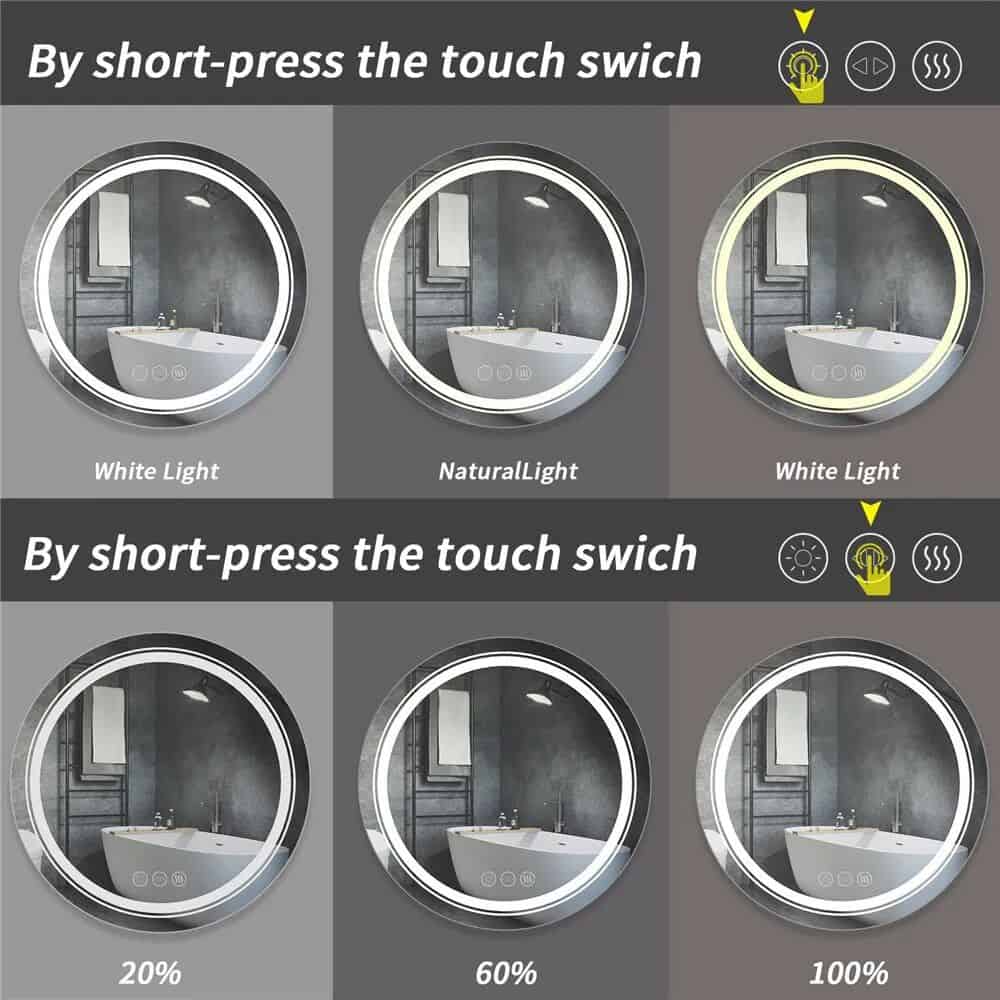 By short-press the touch swich

White Light

NaturalLight

White Light

By short-press the touch swich

20%

60%

100%