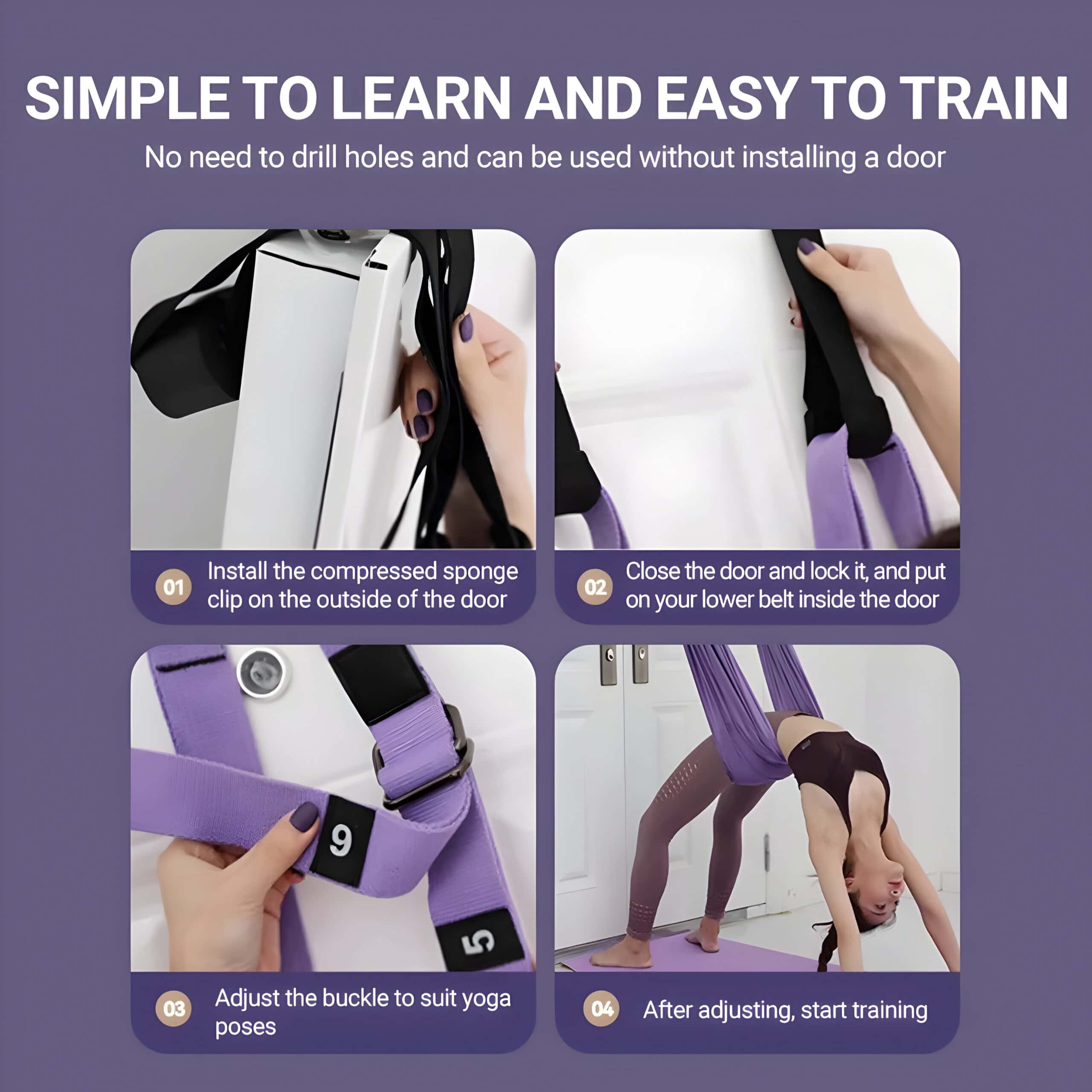 SIMPLE TO LEARN AND EASY TO TRAIN

No need to drill holes and can be used without installing a door

01 Install the compressed sponge clip on the outside of the door

02 Close the door and lock it, and put on your lower belt inside the door

9

5

03 Adjust the buckle to suit yoga poses

04 After adjusting, start training