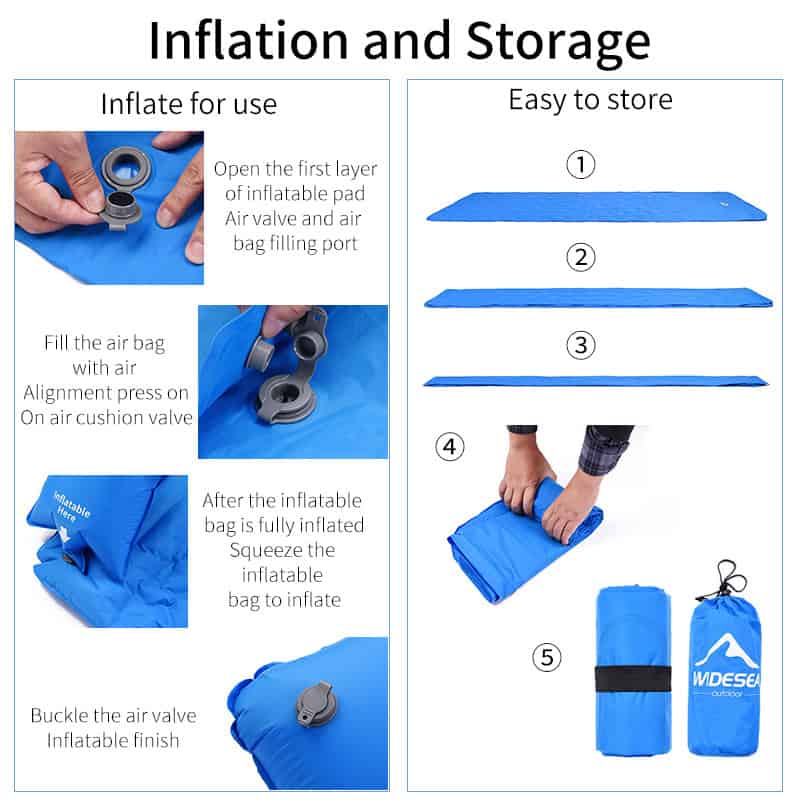 Inflation and Storage

Inflate for use

Open the first layer of inflatable pad Air valve and air bag filling port

Fill the air bag with air Alignment press on On air cushion valve

Inflatable Here

After the inflatable bag is fully inflated Squeeze the inflatable bag to inflate

Buckle the air valve Inflatable finish

Easy to store

①

②

③

④

⑤

WIDESEA outdoor