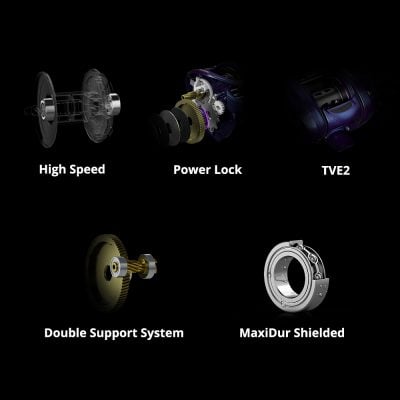 High Speed

Power Lock

TVE2

Double Support System

MaxiDur Shielded