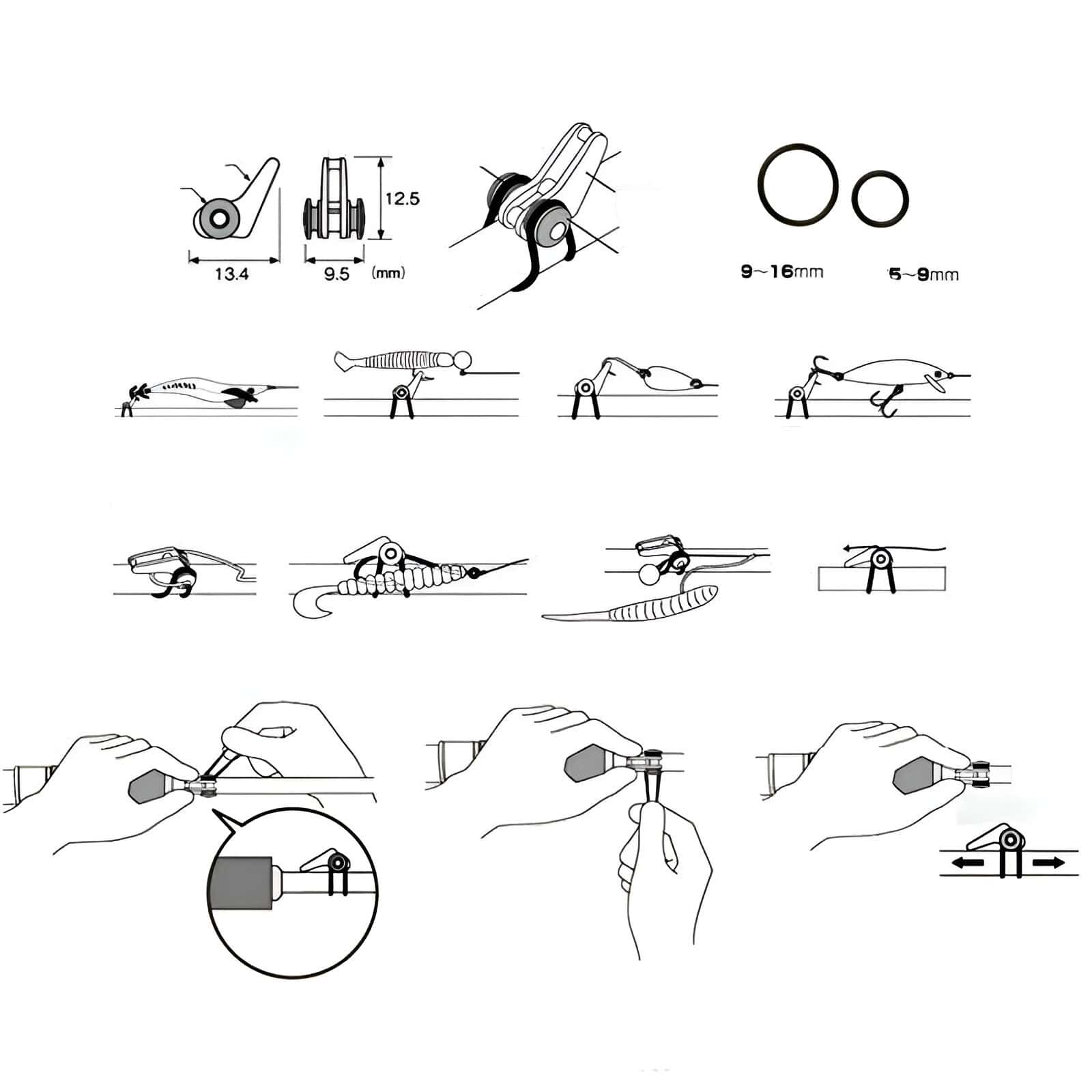 12.5

13.4

9.5 (mm)

9~16mm

5~9mm