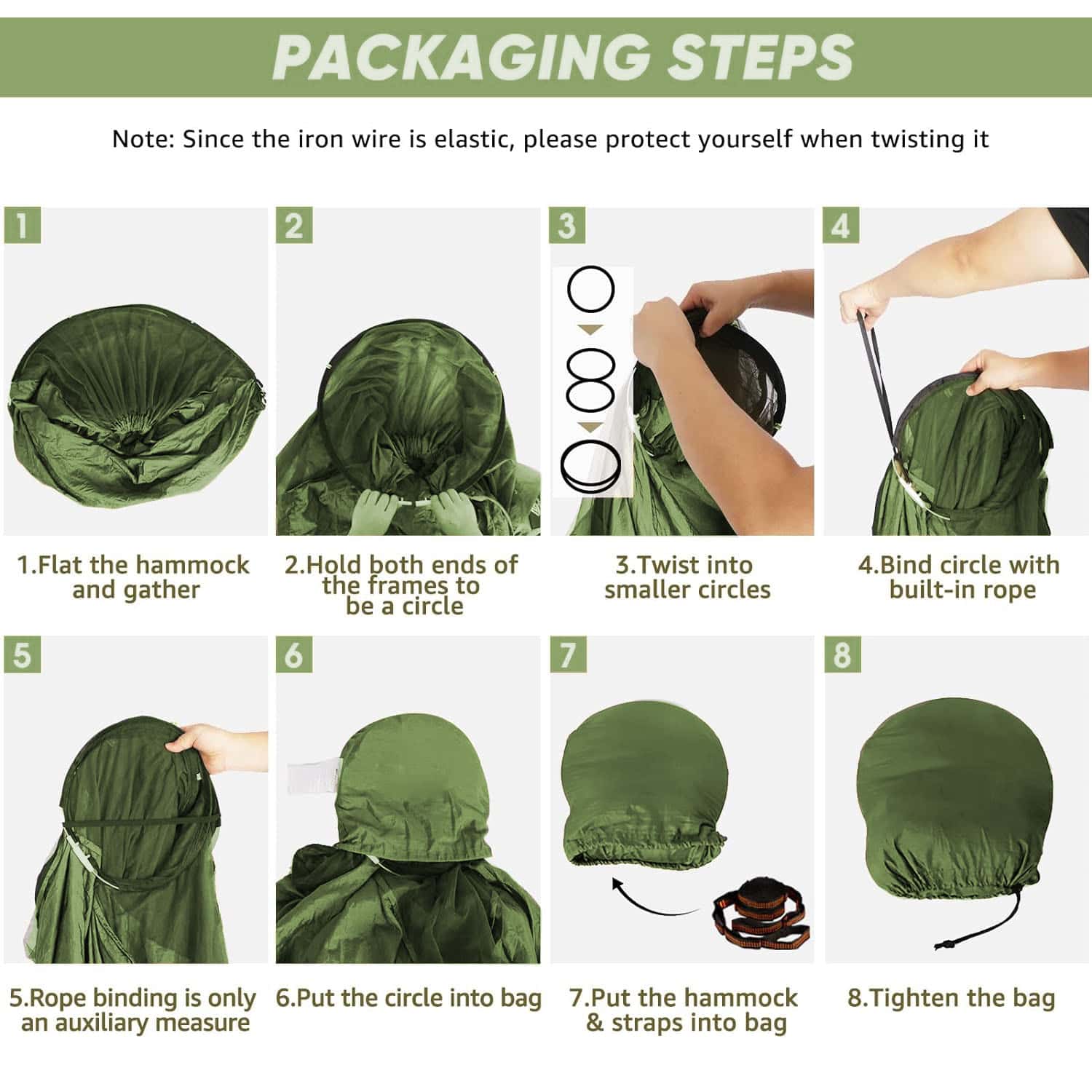 PACKAGING STEPS

Note: Since the iron wire is elastic, please protect yourself when twisting it

1

1.Flat the hammock and gather

2

2.Hold both ends of the frames to be a circle

3

3.Twist into smaller circles

4

4.Bind circle with built-in rope

5

5.Rope binding is only an auxiliary measure

6

6.Put the circle into bag

7

7.Put the hammock & straps into bag

8

8.Tighten the bag