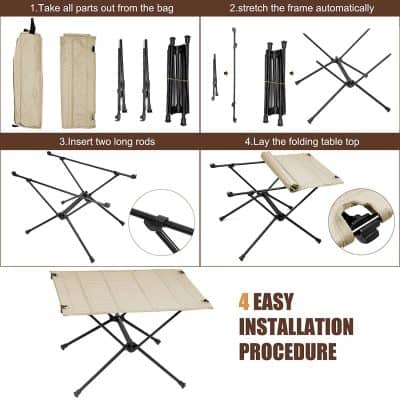 1.Take all parts out from the bag

2.stretch the frame automatically

3.Insert two long rods

4.Lay the folding table top

4 EASY INSTALLATION PROCEDURE