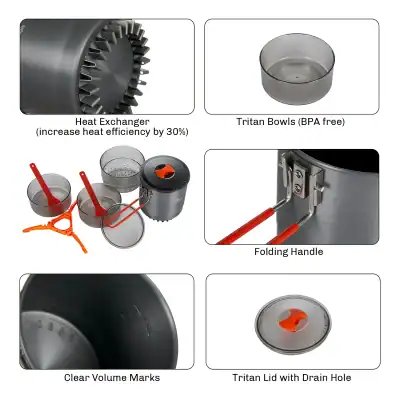 Heat Exchanger
(increase heat efficiency by 30%)

Tritan Bowls (BPA free)

Folding Handle

Clear Volume Marks

Tritan Lid with Drain Hole