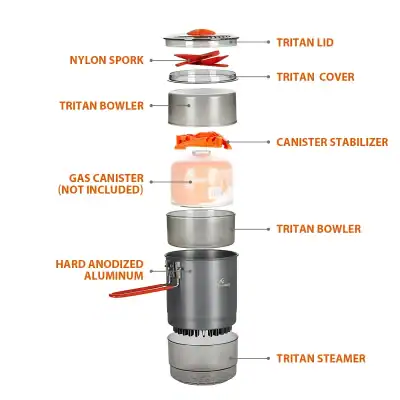 TRITAN LID

NYLON SPORK

TRITAN COVER

TRITAN BOWLER

CANISTER STABILIZER

GAS CANISTER
(NOT INCLUDED)

TRITAN BOWLER

HARD ANODIZED
ALUMINUM

TRITAN STEAMER