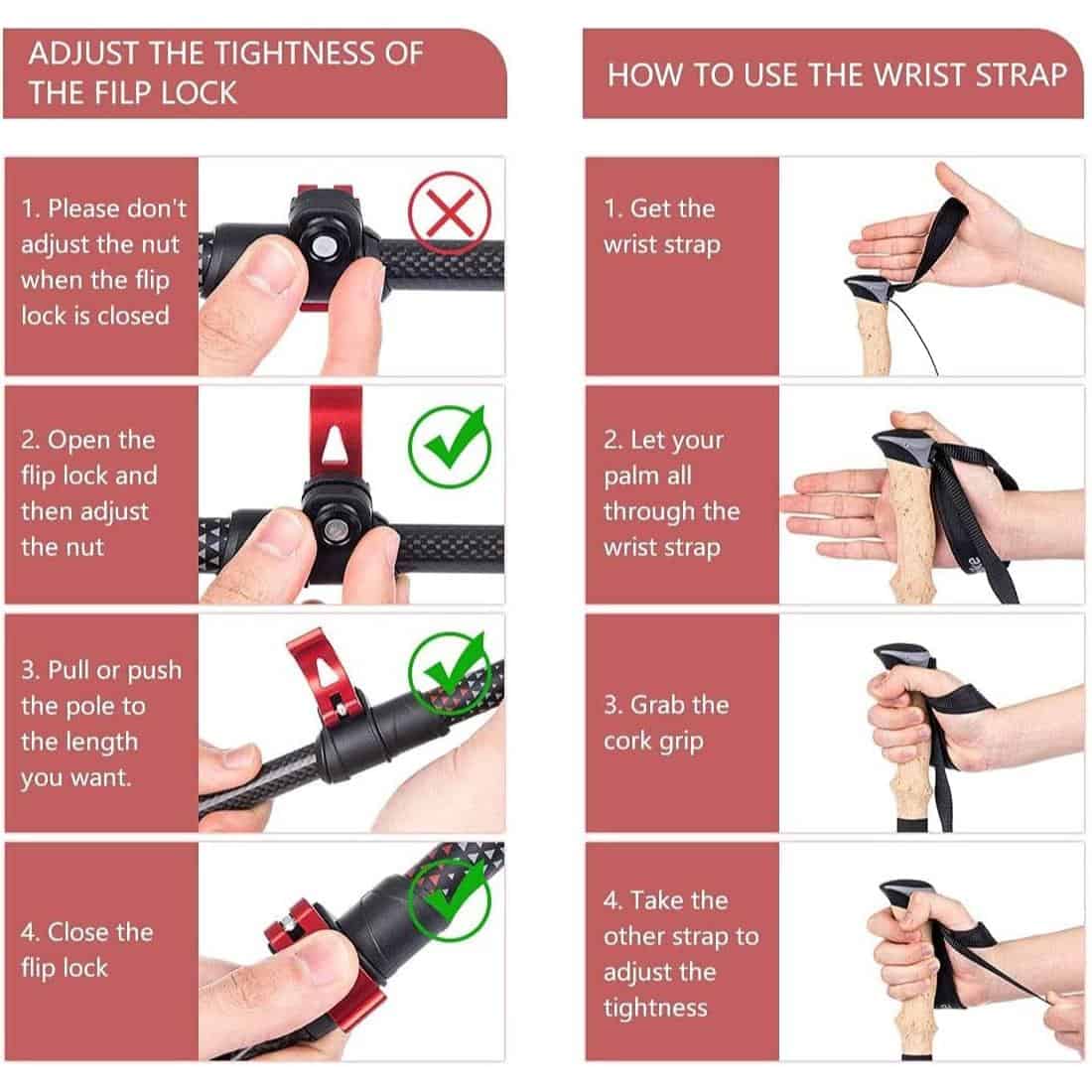 ADJUST THE TIGHTNESS OF THE FILP LOCK

1. Please don't adjust the nut when the flip lock is closed

2. Open the flip lock and then adjust the nut

3. Pull or push the pole to the length you want.

4. Close the flip lock

HOW TO USE THE WRIST STRAP

1. Get the wrist strap

2. Let your palm all through the wrist strap

3. Grab the cork grip

4. Take the other strap to adjust the tightness