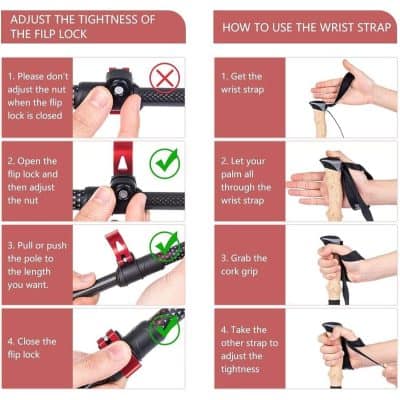 ADJUST THE TIGHTNESS OF THE FILP LOCK

1. Please don't adjust the nut when the flip lock is closed

2. Open the flip lock and then adjust the nut

3. Pull or push the pole to the length you want.

4. Close the flip lock

HOW TO USE THE WRIST STRAP

1. Get the wrist strap

2. Let your palm all through the wrist strap

3. Grab the cork grip

4. Take the other strap to adjust the tightness