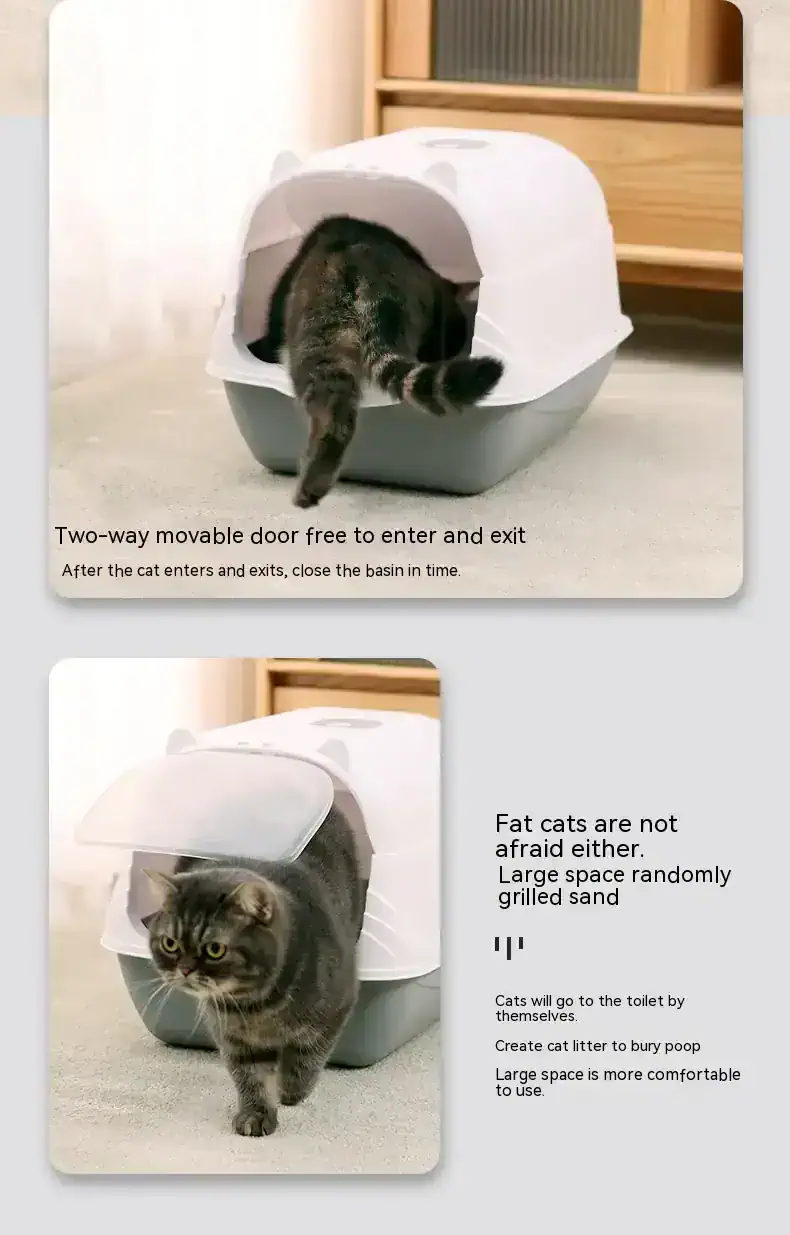 Two-way movable door free to enter and exit

After the cat enters and exits, close the basin in time.

Fat cats are not afraid either.

Large space randomly grilled sand

Cats will go to the toilet by themselves.

Create cat litter to bury poop

Large space is more comfortable to use.