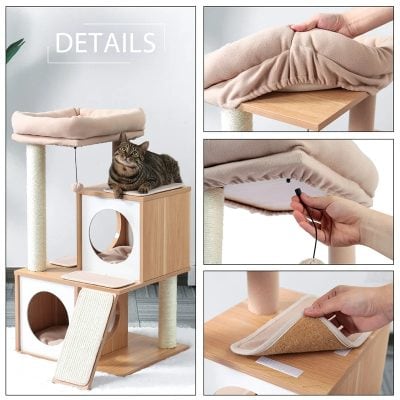 DETAILS