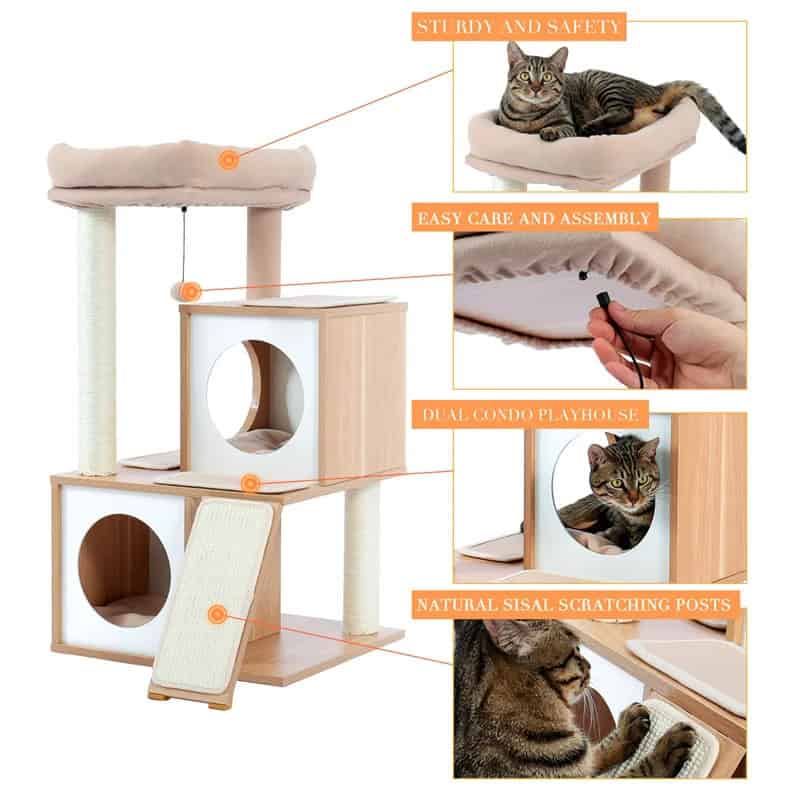 STURDY AND SAFETY

EASY CARE AND ASSEMBLY

DUAL CONDO PLAYHOUSE

NATURAL SISAL SCRATCHING POSTS