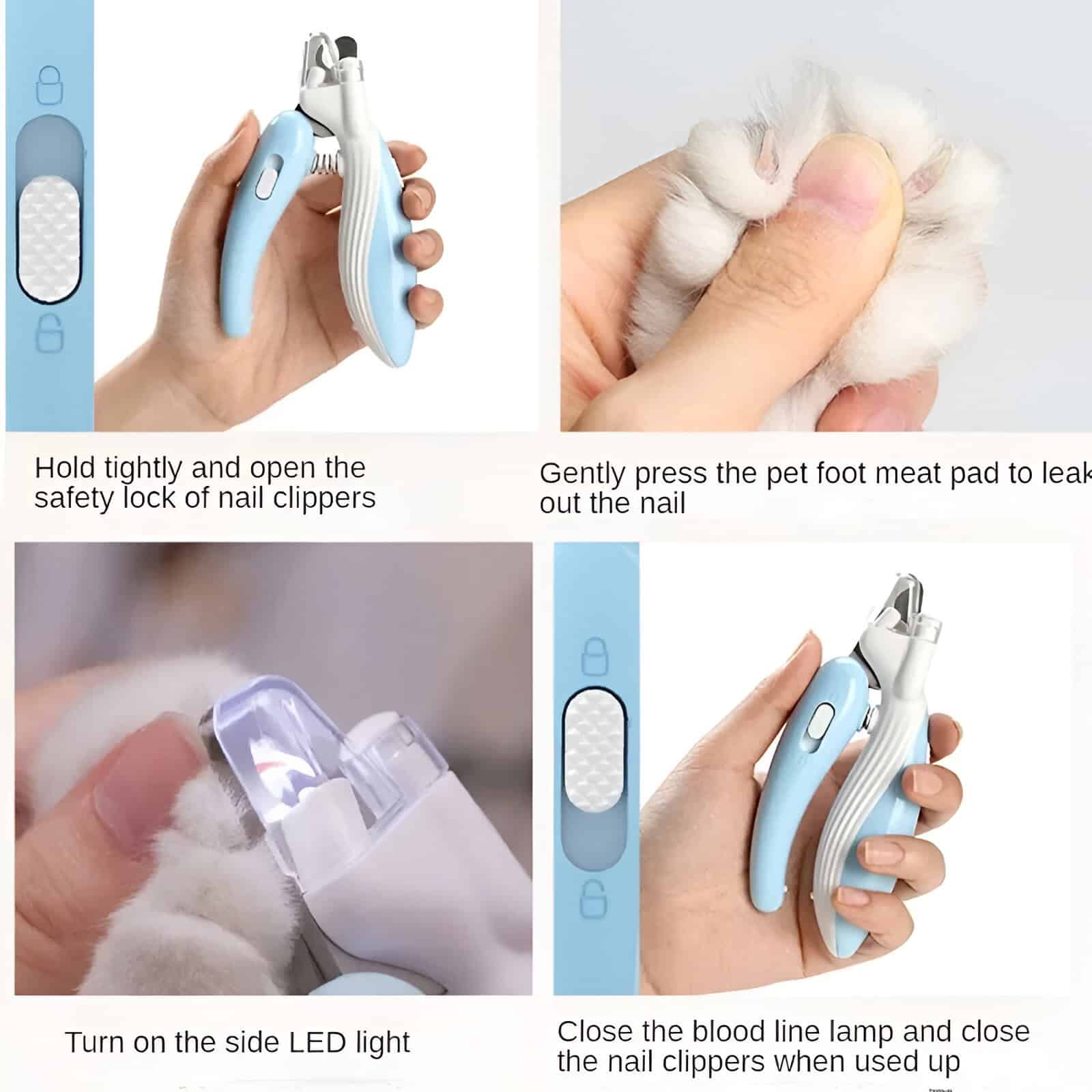 Hold tightly and open the safety lock of nail clippers

Gently press the pet foot meat pad to leak out the nail

Turn on the side LED light

Close the blood line lamp and close the nail clippers when used up