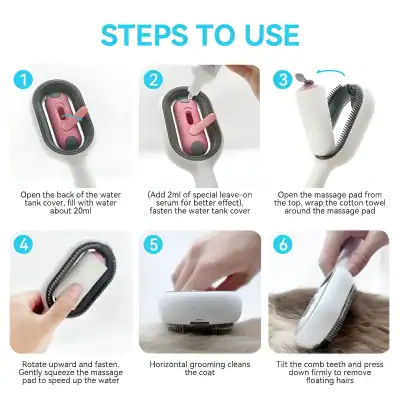 STEPS TO USE

1

Open the back of the water tank cover, fill with water about 20ml

2

(Add 2ml of special leave-on serum for better effect), fasten the water tank cover

3

Open the massage pad from the top, wrap the cotton towel around the massage pad

4

Rotate upward and fasten. Gently squeeze the massage pad to speed up the water

5

Horizontal grooming cleans the coat

6

Tilt the comb teeth and press down firmly to remove floating hairs