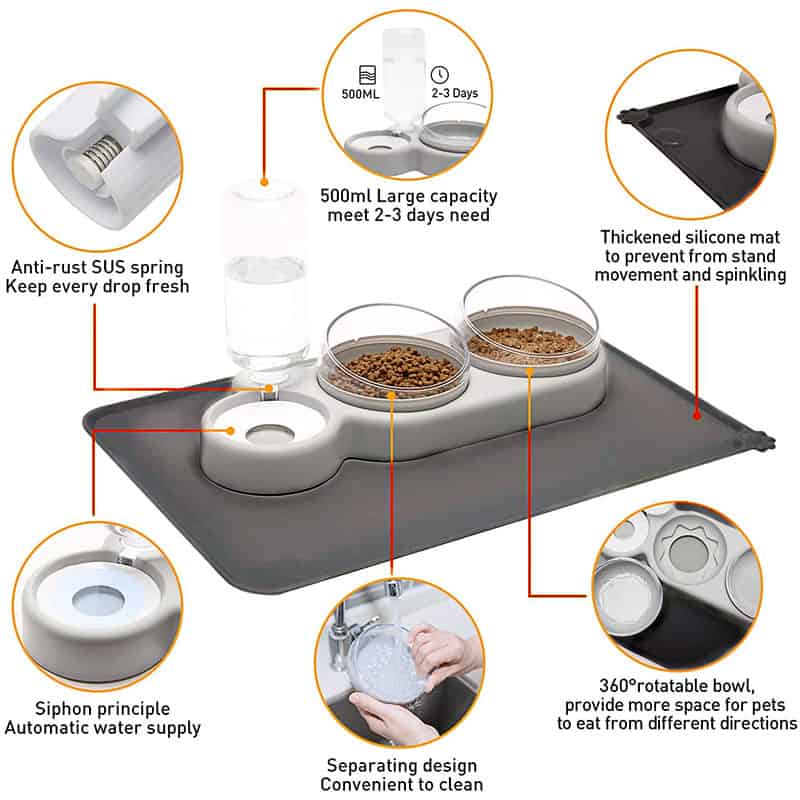 500ML
2-3 Days

500ml Large capacity meet 2-3 days need

Anti-rust SUS spring Keep every drop fresh

Thickened silicone mat to prevent from stand movement and spinkling

Siphon principle Automatic water supply

Separating design Convenient to clean

360°rotatable bowl, provide more space for pets to eat from different directions