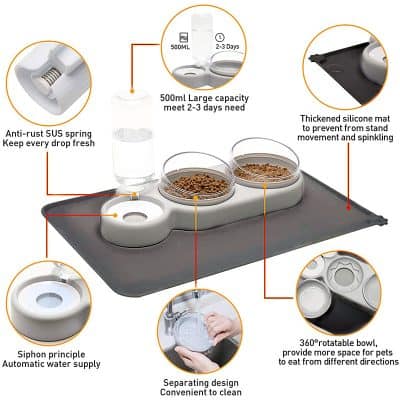 500ML

2-3 Days

500ml Large capacity meet 2-3 days need

Anti-rust SUS spring
Keep every drop fresh

Thickened silicone mat to prevent from stand movement and spinkling

Siphon principle
Automatic water supply

Separating design
Convenient to clean

360°rotatable bowl, provide more space for pets to eat from different directions