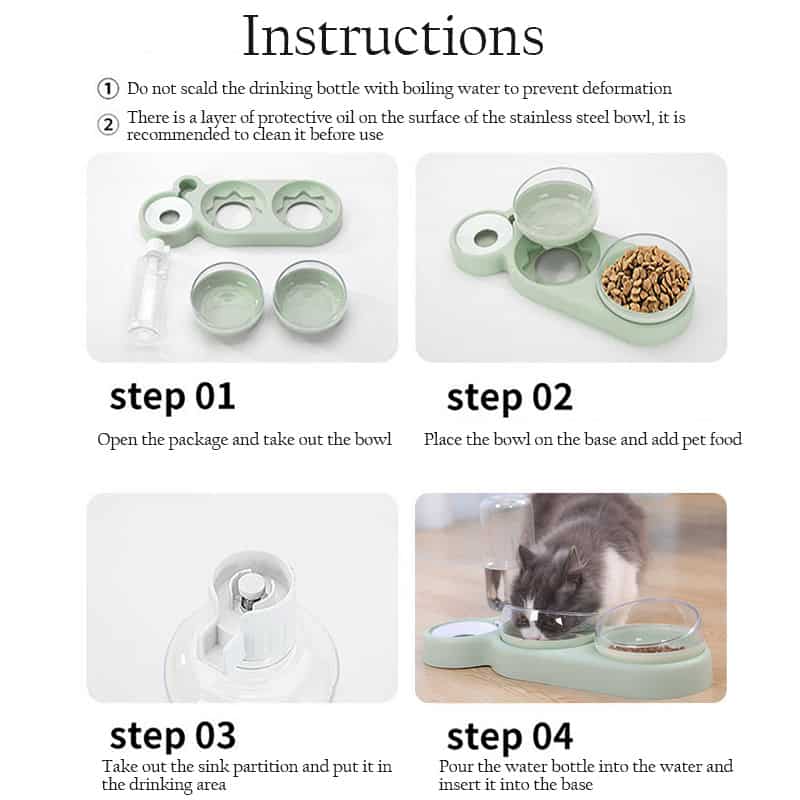 Instructions

① Do not scald the drinking bottle with boiling water to prevent deformation

② There is a layer of protective oil on the surface of the stainless steel bowl, it is recommended to clean it before use

step 01

Open the package and take out the bowl

step 02

Place the bowl on the base and add pet food

step 03

Take out the sink partition and put it in the drinking area

step 04

Pour the water bottle into the water and insert it into the base