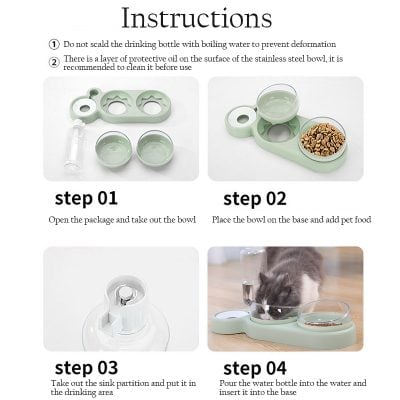 Instructions

① Do not scald the drinking bottle with boiling water to prevent deformation

② There is a layer of protective oil on the surface of the stainless steel bowl, it is recommended to clean it before use

step 01

Open the package and take out the bowl

step 02

Place the bowl on the base and add pet food

step 03

Take out the sink partition and put it in the drinking area

step 04

Pour the water bottle into the water and insert it into the base