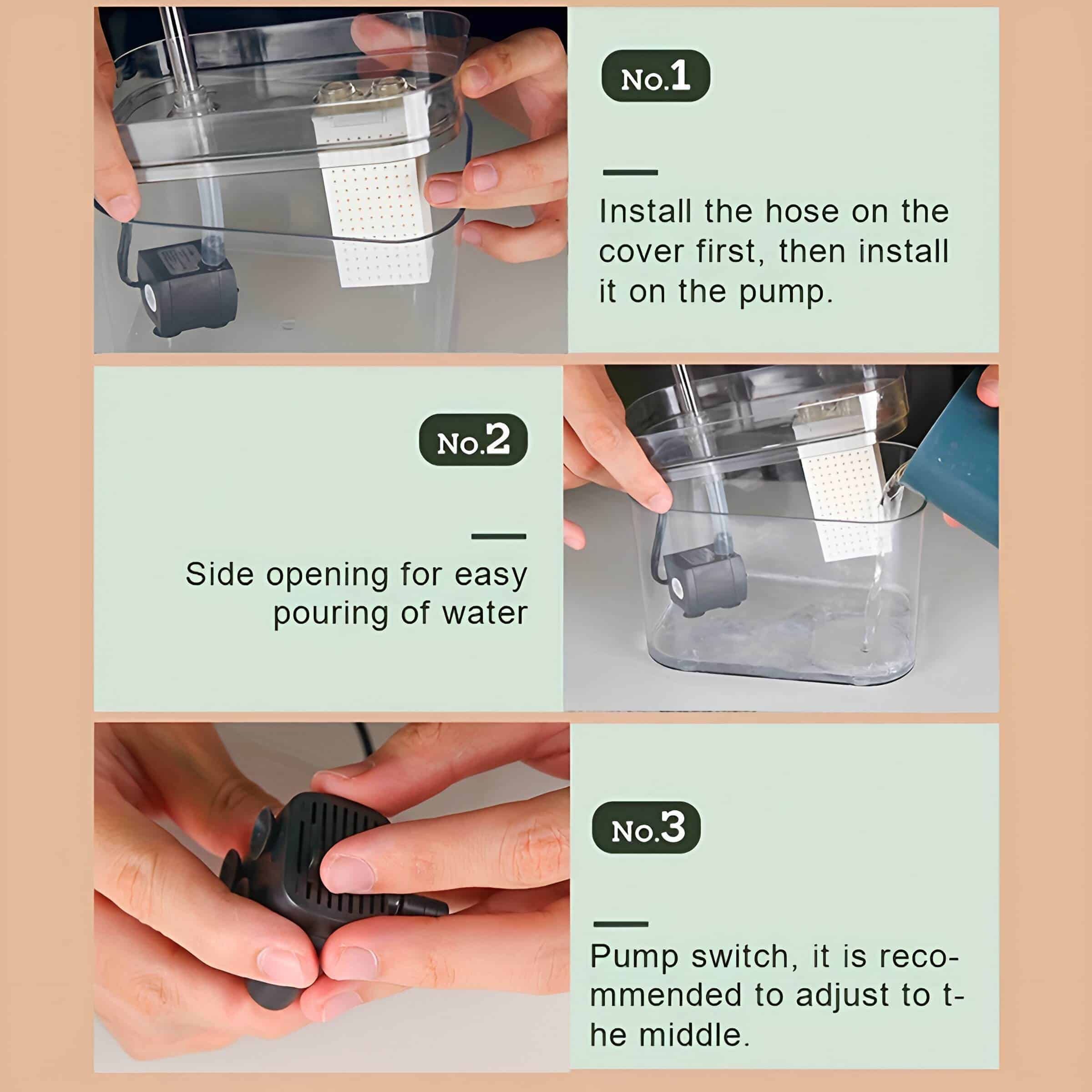 No.1

Install the hose on the cover first, then install it on the pump.

No.2

Side opening for easy pouring of water

No.3

Pump switch, it is recommended to adjust to the middle.