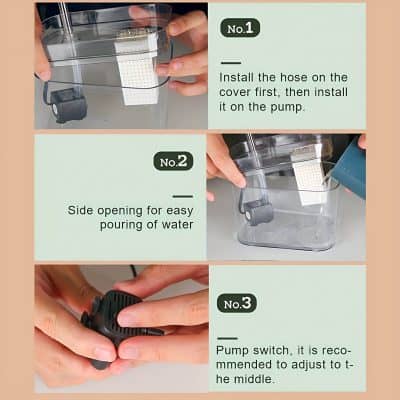 No.1

Install the hose on the cover first, then install it on the pump.

No.2

Side opening for easy pouring of water

No.3

Pump switch, it is recommended to adjust to the middle.