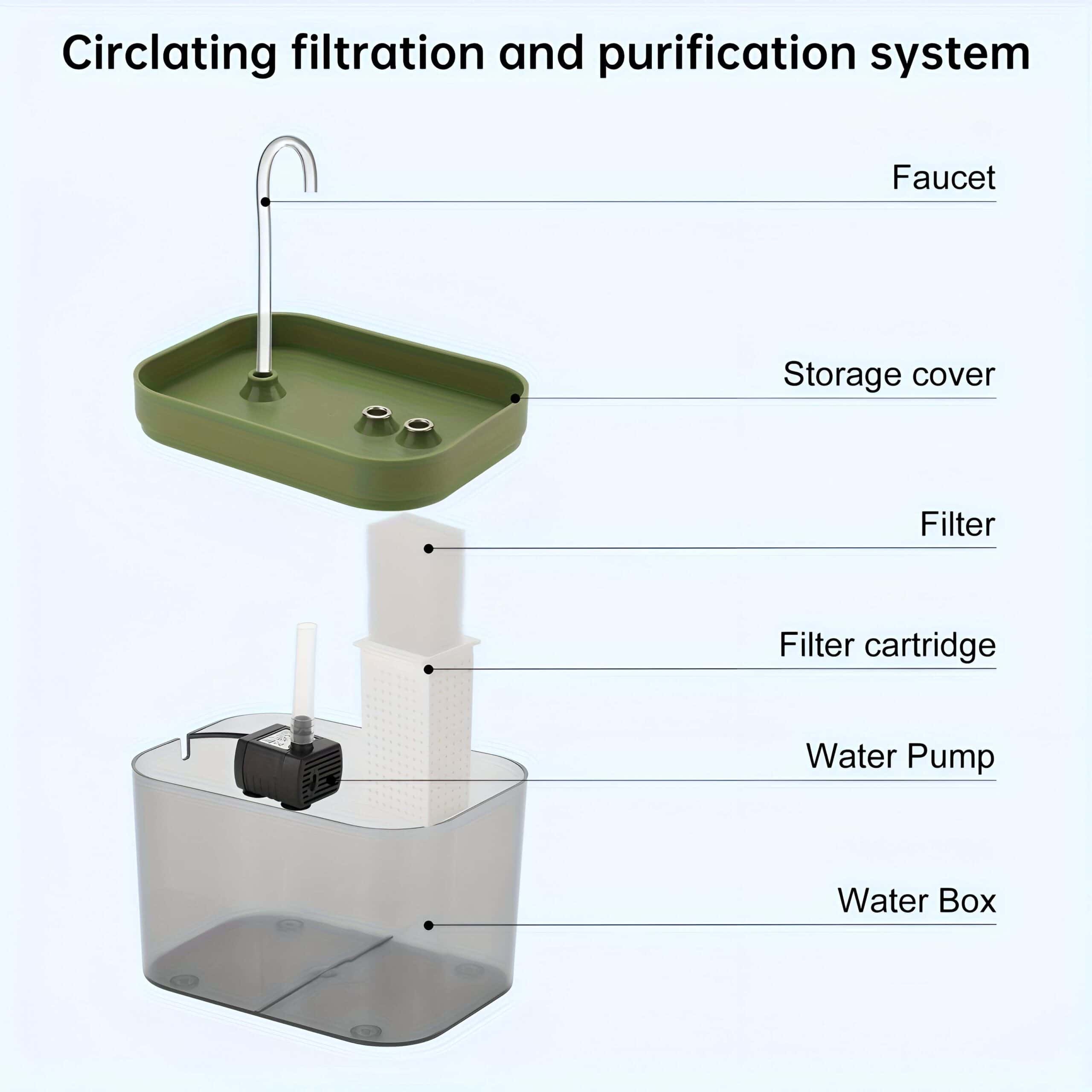 Circlating filtration and purification system

Faucet

Storage cover

Filter

Filter cartridge

Water Pump

Water Box