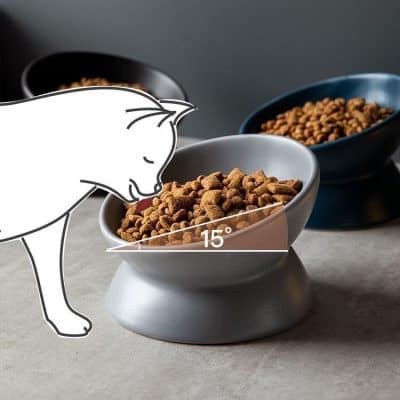 15°